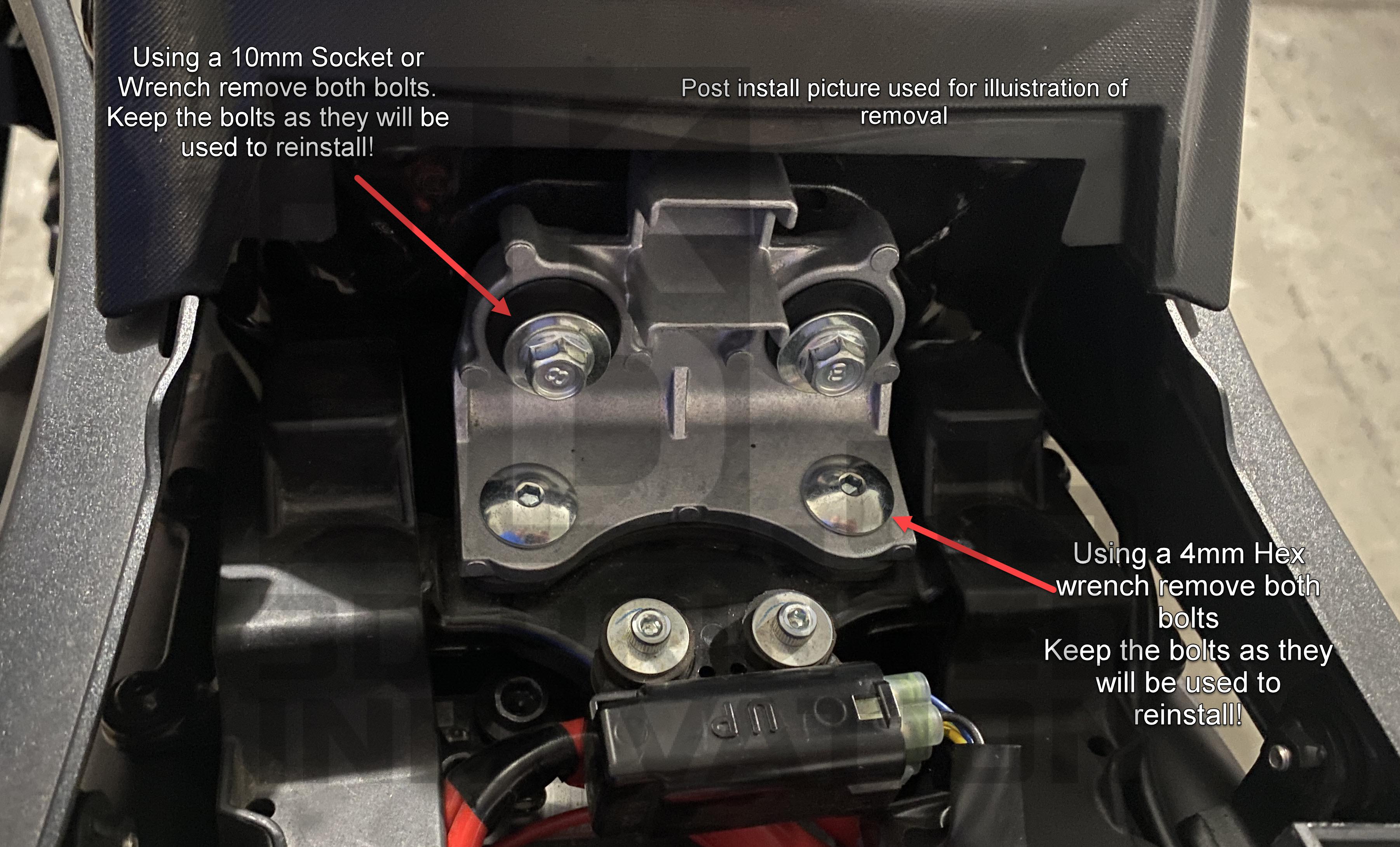 Using a 10mm Socket or Wrench remove both bolts. Keep the bolts as they will be used to reinstall!

Post install picture used for illuistration of removal

Using a 4mm Hex wrench remove both bolts
Keep the bolts as they will be used to reinstall!

UP